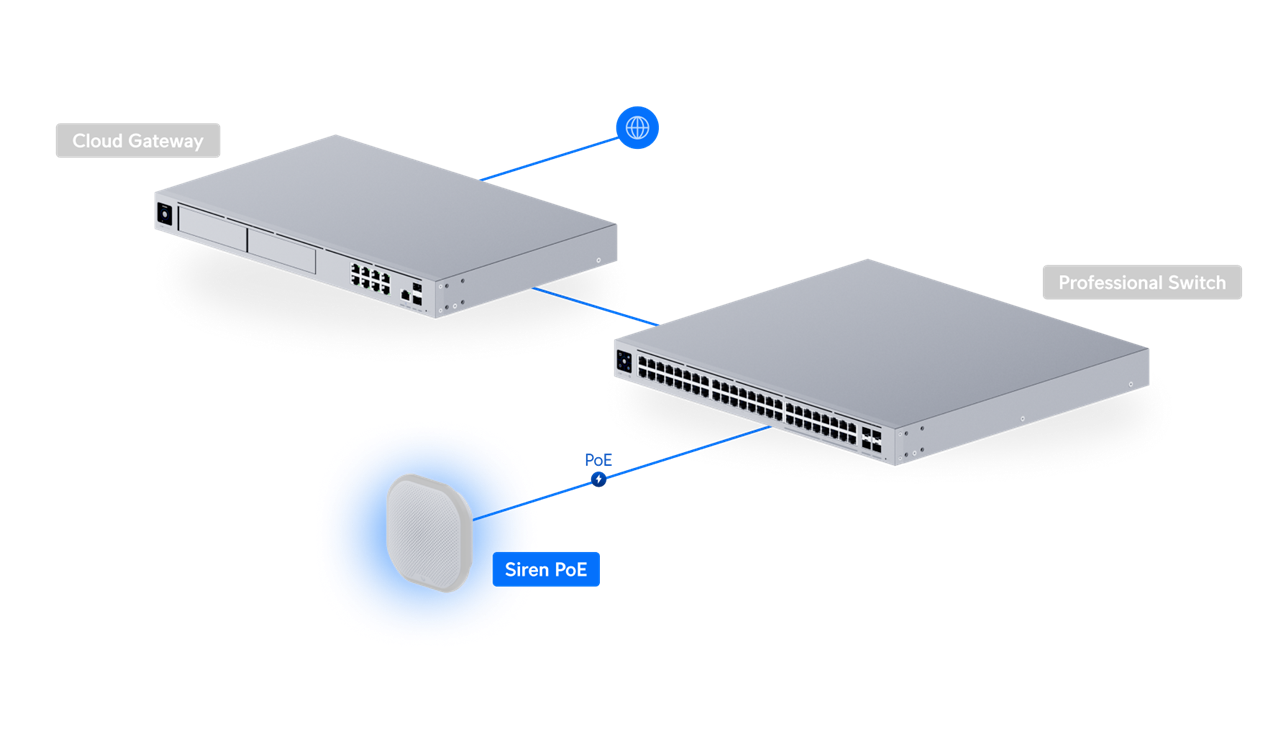 Cloud Gateway

Professional Switch

PoE

Siren PoE