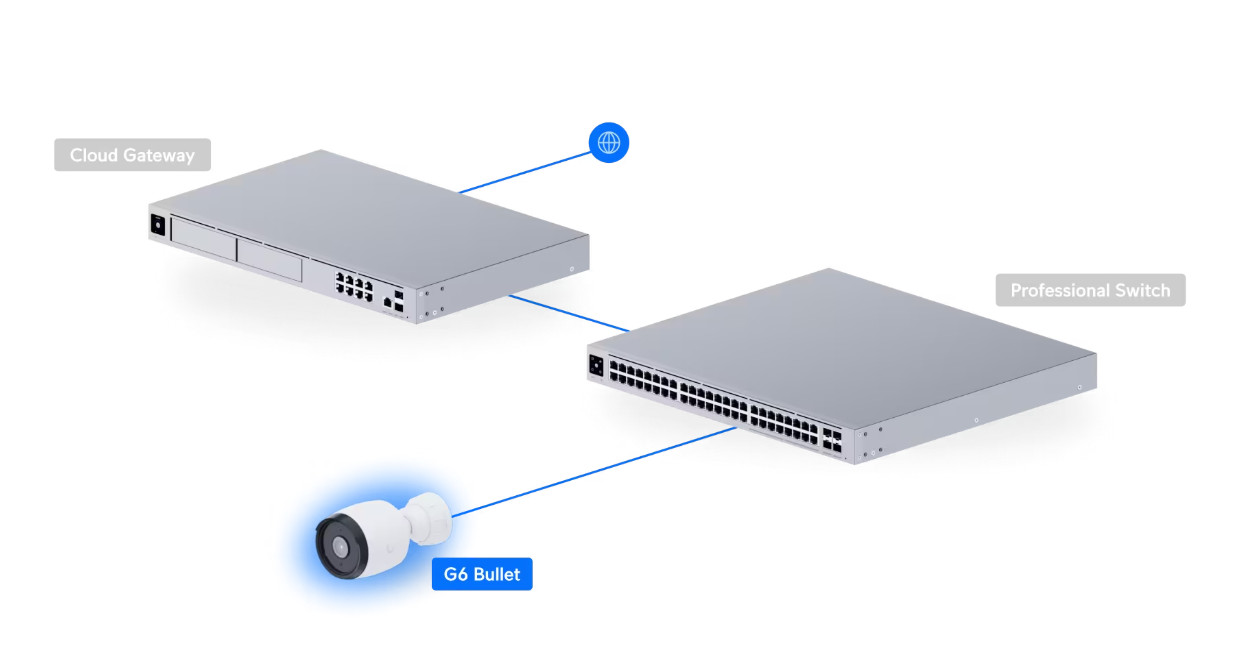 Cloud Gateway

Professional Switch

G6 Bullet