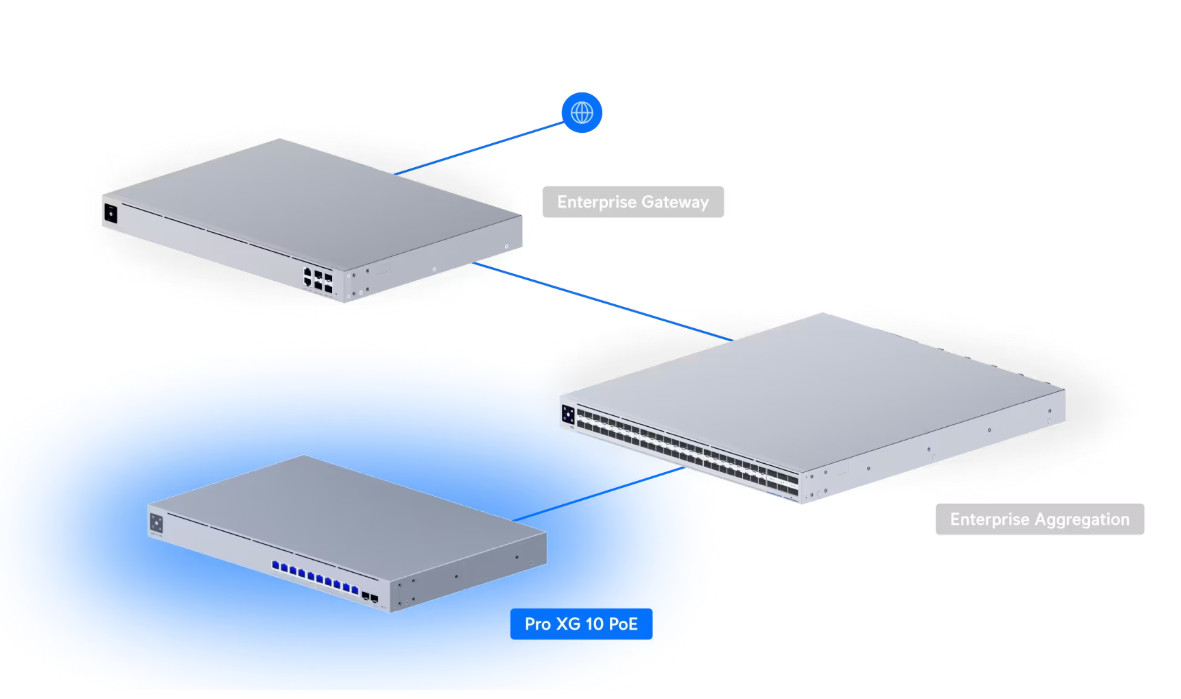 Enterprise Gateway

Enterprise Aggregation

Pro XG 10 PoE